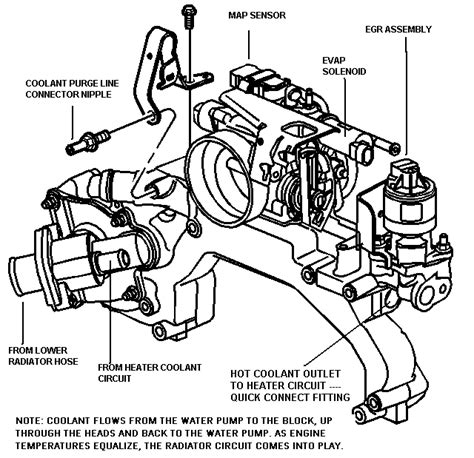 MAP SENSOR

EGR ASSEMBLY

EVAP SOLENOID

COOLANT PURGE LINE CONNECTOR NIPPLE

FROM LOWER RADIATOR HOSE

FROM HEATER COOLANT CIRCUIT

HOT COOLANT OUTLET TO HEATER CIRCUIT ---- QUICK CONNECT FITTING

NOTE: COOLANT FLOWS FROM THE WATER PUMP TO THE BLOCK, UP THROUGH THE HEADS AND BACK TO THE WATER PUMP. AS ENGINE TEMPERATURES EQUALIZE, THE RADIATOR CIRCUIT COMES INTO PLAY.